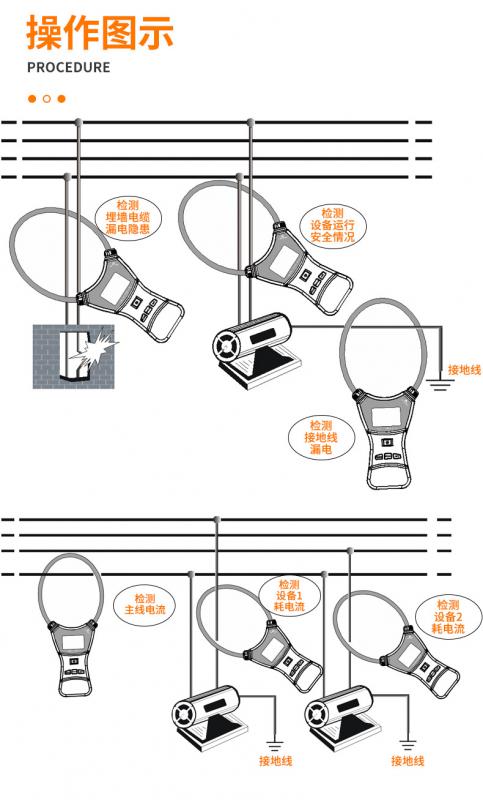 操作图示
PROCEDURE

检测
埋墙电缆
漏电隐患

检测
设备运行
安全情况

接地线

检测
接地线
漏电

检测
主线电流

检测
设备1
耗电流

检测
设备2
耗电流

接地线

接地线