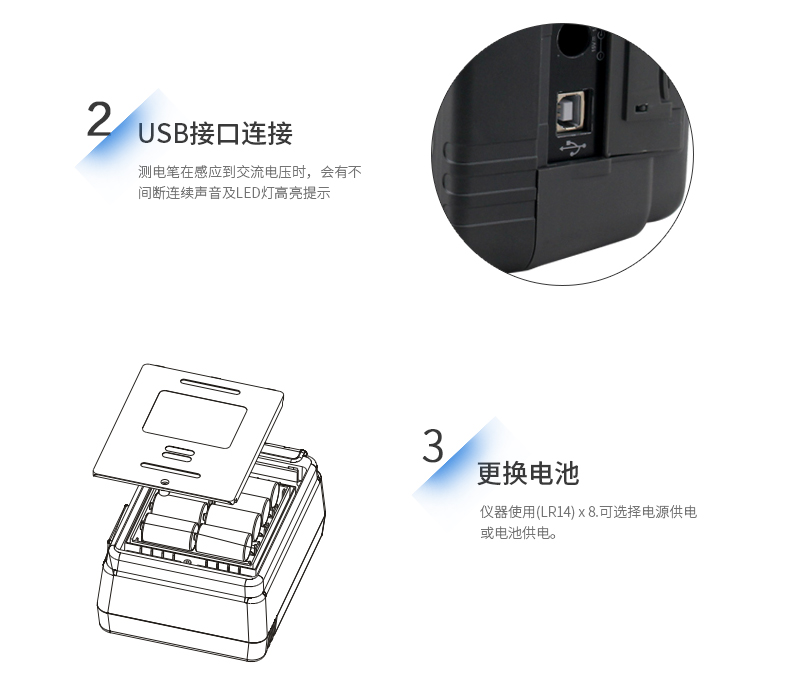 2 USB接口连接

测电笔在感应到交流电压时，会有不间断连续声音及LED灯高亮提示

3 更换电池

仪器使用(LR14) x 8.可选择电源供电或电池供电。